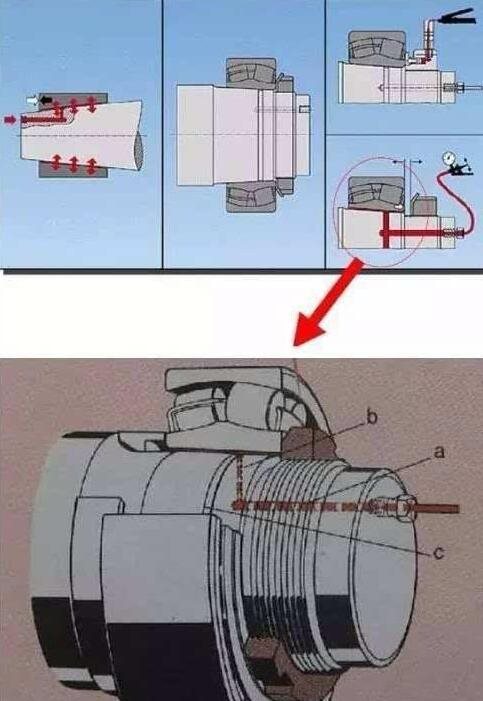 b
a
c